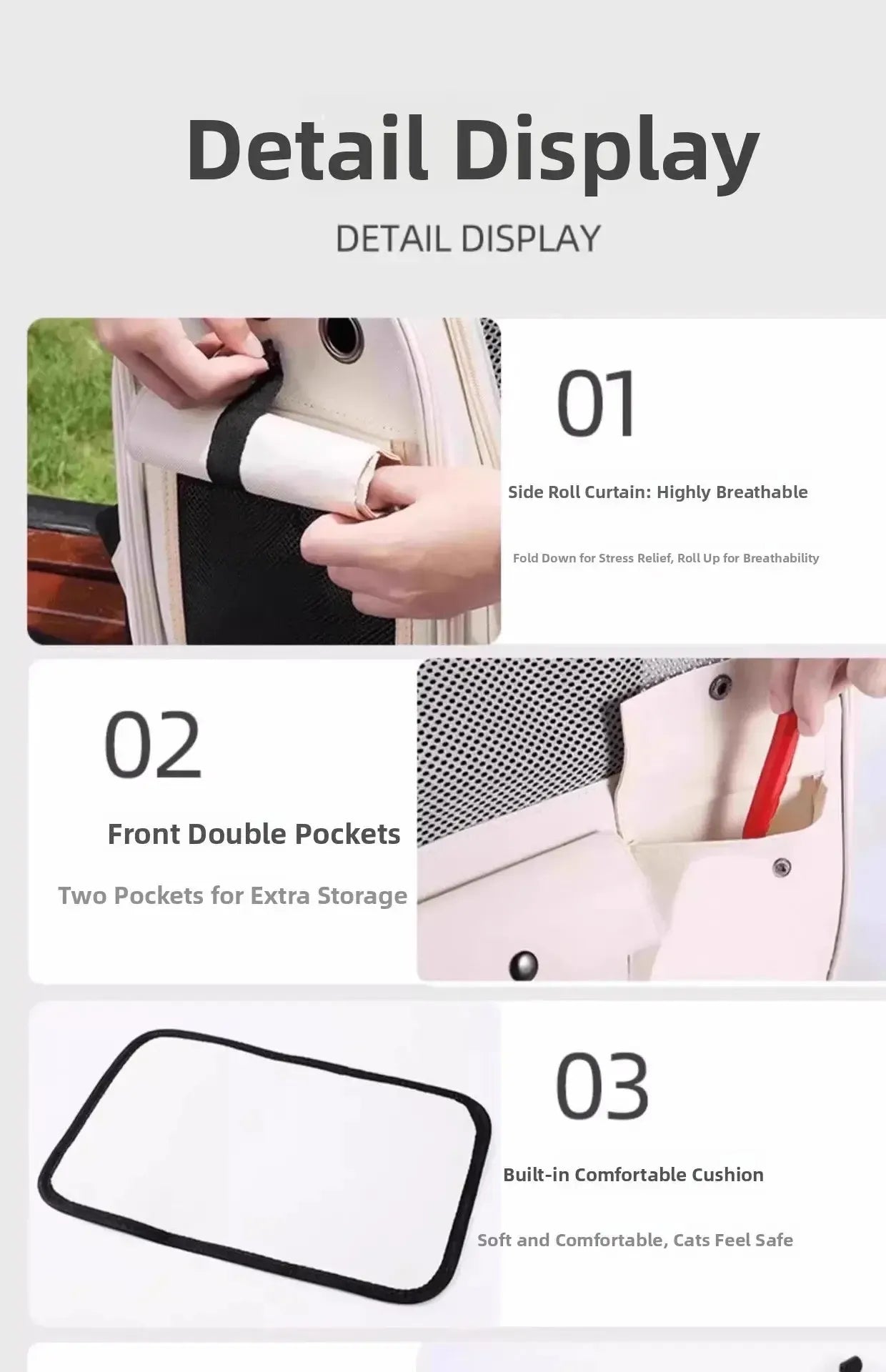 Detail Display

DETAIL DISPLAY

01

Side Roll Curtain: Highly Breathable

Fold Down for Stress Relief, Roll Up for Breathability

02

Front Double Pockets

Two Pockets for Extra Storage

03

Built-in Comfortable Cushion

Soft and Comfortable, Cats Feel Safe