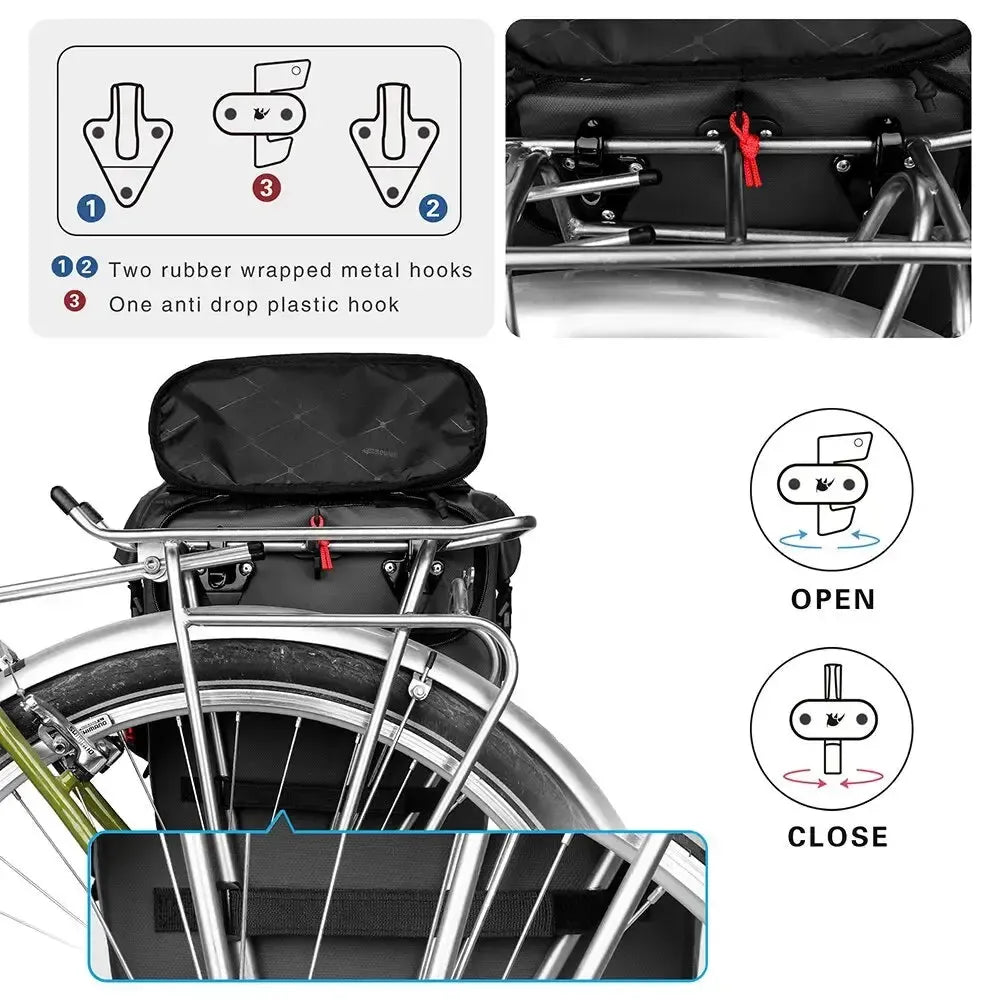 1
3
2

1 2 Two rubber wrapped metal hooks
3 One anti drop plastic hook

OPEN

CLOSE