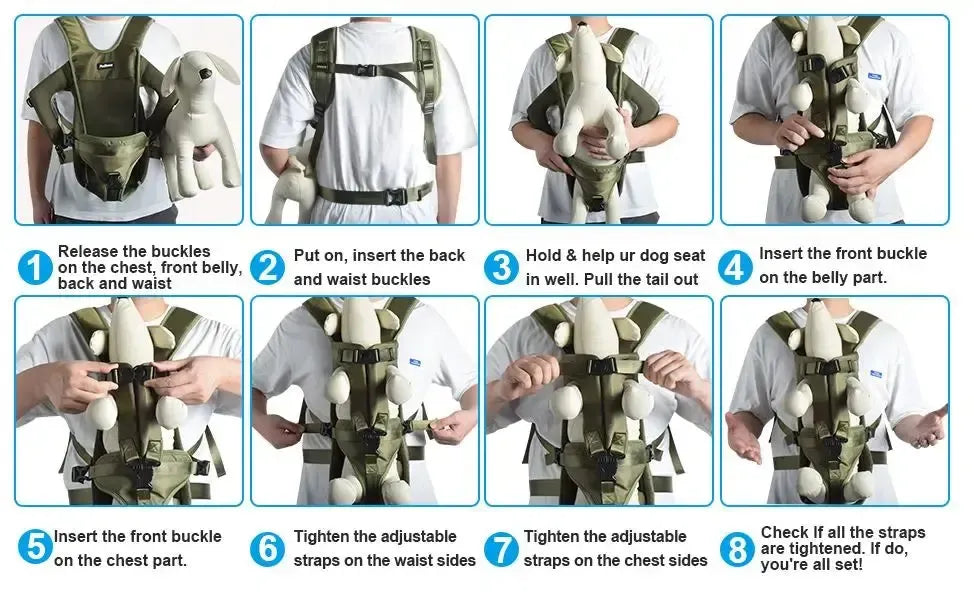 1 Release the buckles on the chest, front belly, back and waist

2 Put on, insert the back and waist buckles

3 Hold & help ur dog seat in well. Pull the tail out

4 Insert the front buckle on the belly part.

5 Insert the front buckle on the chest part.

6 Tighten the adjustable straps on the waist sides

7 Tighten the adjustable straps on the chest sides

8 Check If all the straps are tightened. If do, you're all set!